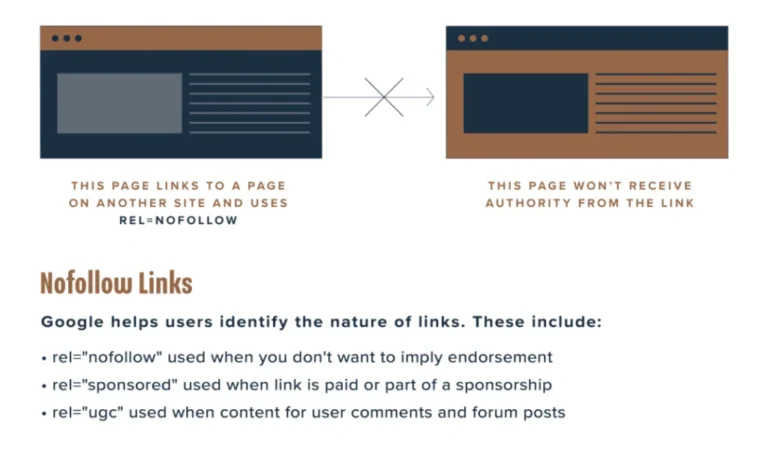 THIS PAGE LINKS TO A PAGE ON ANOTHER SITE AND USES REL=NOFOLLOW

THIS PAGE WON'T RECEIVE AUTHORITY FROM THE LINK

Nofollow Links

Google helps users identify the nature of links. These include:

• rel="nofollow" used when you don't want to imply endorsement
• rel="sponsored" used when link is paid or part of a sponsorship
• rel="ugc" used when content for user comments and forum posts